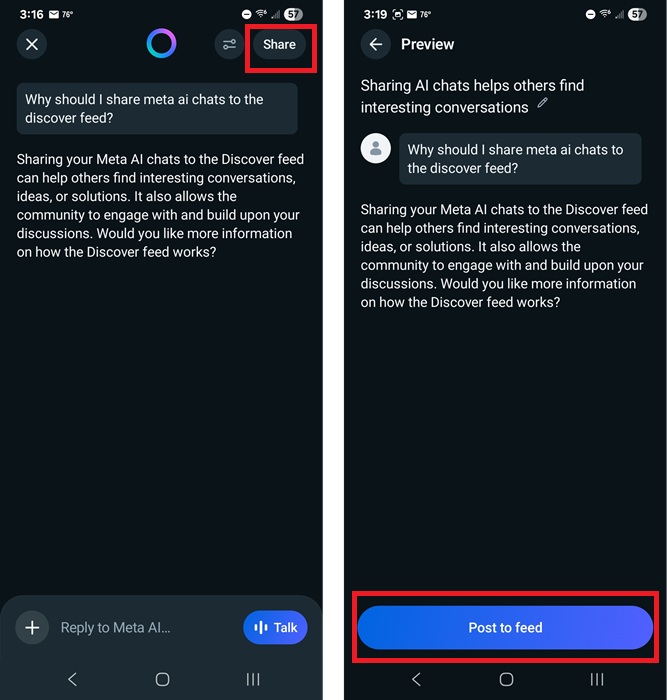 3:16 76° 57

Share

Why should I share meta ai chats to the discover feed?

Sharing your Meta AI chats to the Discover feed can help others find interesting conversations, ideas, or solutions. It also allows the community to engage with and build upon your discussions. Would you like more information on how the Discover feed works?

Reply to Meta AI...

Talk

3:19 76° 57

Preview

Sharing AI chats helps others find interesting conversations

Why should I share meta ai chats to the discover feed?

Sharing your Meta AI chats to the Discover feed can help others find interesting conversations, ideas, or solutions. It also allows the community to engage with and build upon your discussions. Would you like more information on how the Discover feed works?

Post to feed