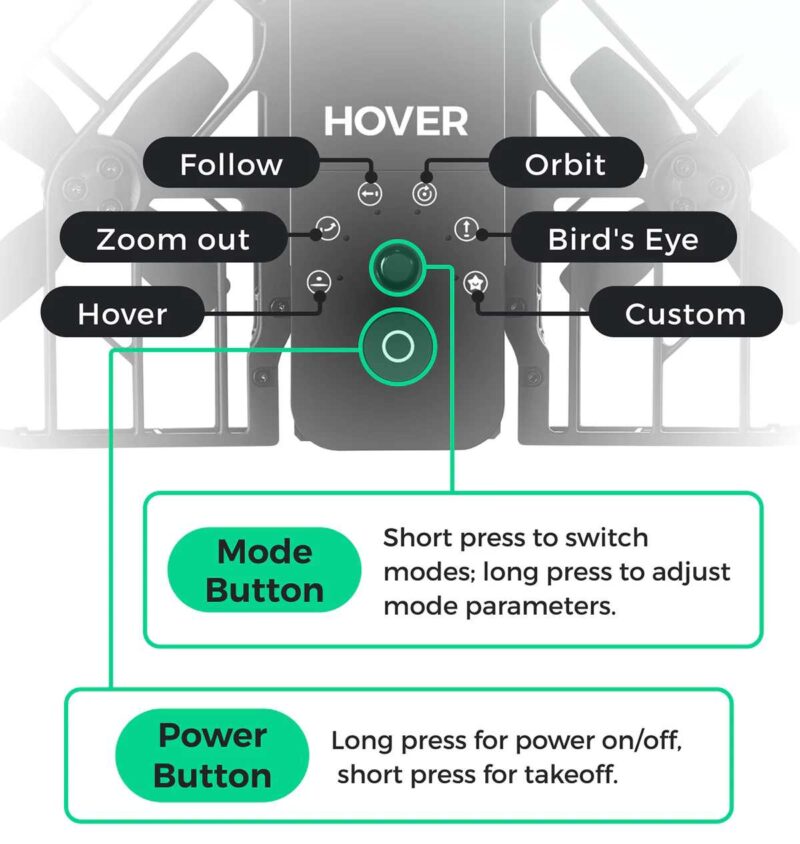 HOVER

Follow

Orbit

Zoom out

Bird's Eye

Hover

Custom

Mode Button

Short press to switch modes; long press to adjust mode parameters.

Power Button

Long press for power on/off, short press for takeoff.