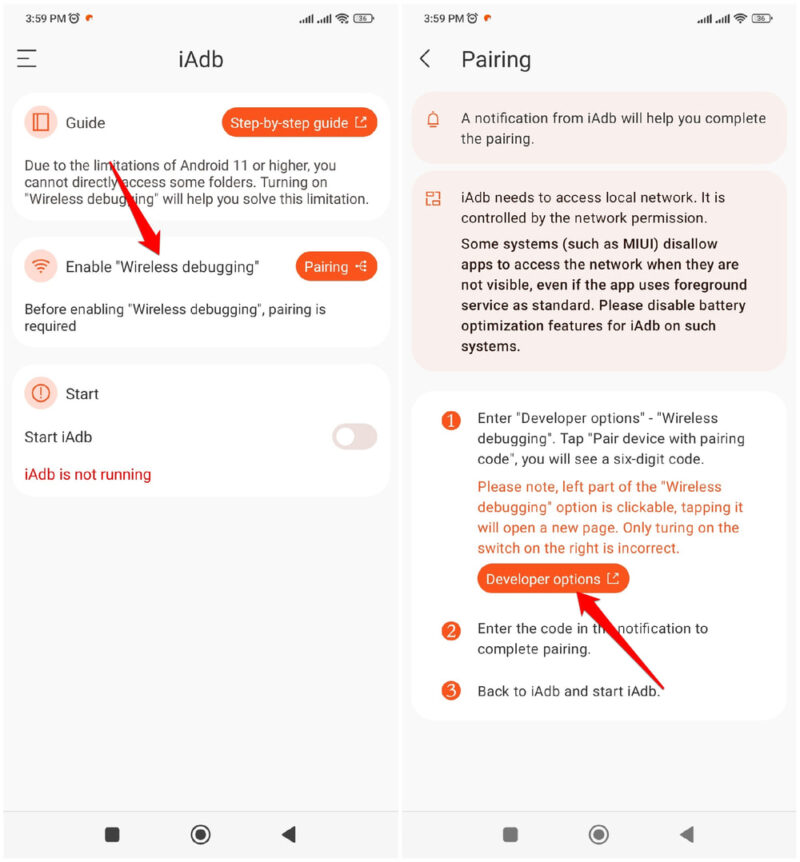 3:59 PM

36

iAdb

Guide

Step-by-step guide

Due to the limitations of Android 11 or higher, you cannot directly access some folders. Turning on "Wireless debugging" will help you solve this limitation.

Enable "Wireless debugging"

Pairing

Before enabling "Wireless debugging", pairing is required

Start

Start iAdb

iAdb is not running

3:59 PM

36

Pairing

A notification from iAdb will help you complete the pairing.

iAdb needs to access local network. It is controlled by the network permission.

Some systems (such as MIUI) disallow apps to access the network when they are not visible, even if the app uses foreground service as standard. Please disable battery optimization features for iAdb on such systems.

1 Enter "Developer options" - "Wireless debugging". Tap "Pair device with pairing code", you will see a six-digit code.

Please note, left part of the "Wireless debugging" option is clickable, tapping it will open a new page. Only turing on the switch on the right is incorrect.

Developer options

2 Enter the code in the notification to complete pairing.

3 Back to iAdb and start iAdb.