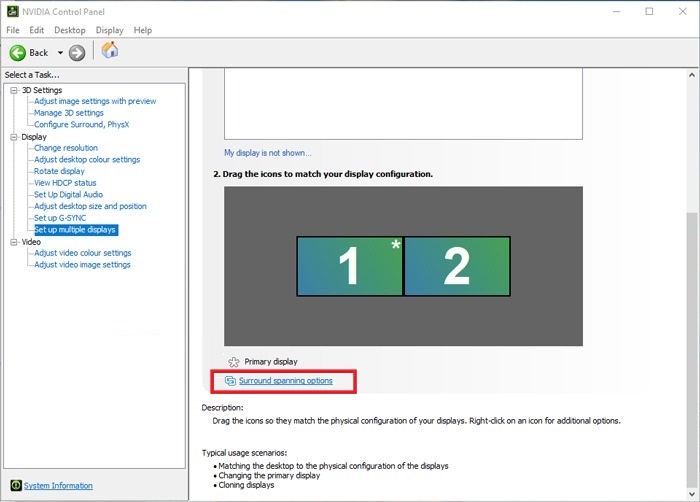 NVIDIA Control Panel

File Edit Desktop Display Help

Back

Select a Task...

3D Settings
Adjust image settings with preview
Manage 3D settings
Configure Surround, PhysX
Display
Change resolution
Adjust desktop colour settings
Rotate display
View HDCP status
Set Up Digital Audio
Adjust desktop size and position
Set up G-SYNC
Set up multiple displays
Video
Adjust video colour settings
Adjust video image settings

System Information

My display is not shown...

2. Drag the icons to match your display configuration.

1 *
2

Primary display

Surround spanning options

Description:
Drag the icons so they match the physical configuration of your displays. Right-click on an icon for additional options.

Typical usage scenarios:
• Matching the desktop to the physical configuration of the displays
• Changing the primary display
• Cloning displays