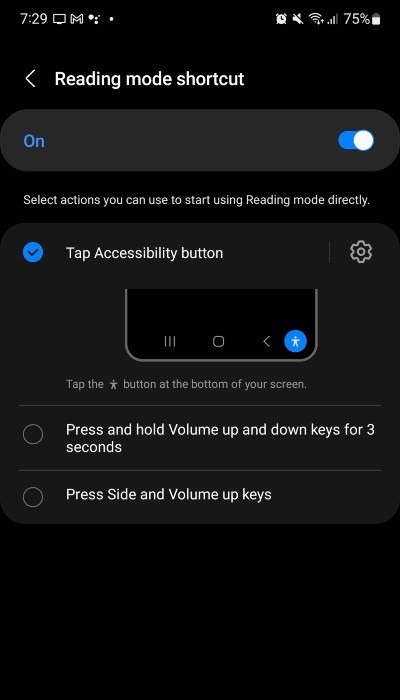 7:29 75%

Reading mode shortcut

On

Select actions you can use to start using Reading mode directly.

Tap Accessibility button

Tap the button at the bottom of your screen.

Press and hold Volume up and down keys for 3 seconds

Press Side and Volume up keys