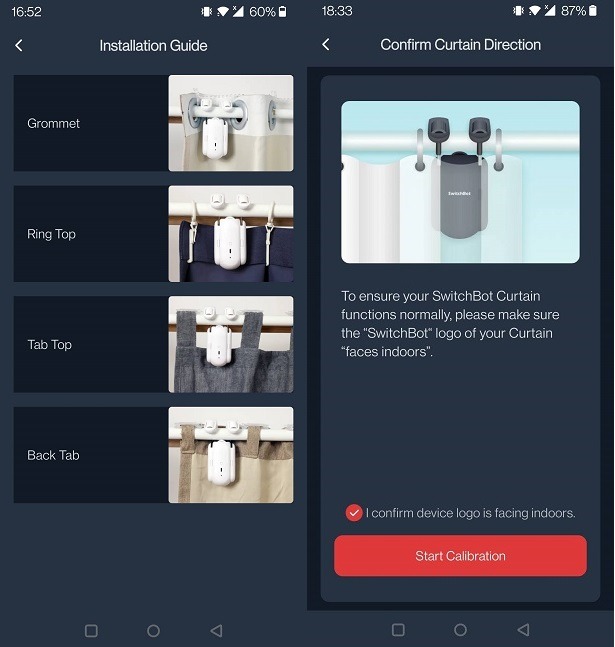 16:52 60%

Installation Guide

Grommet

Ring Top

Tab Top

Back Tab

18:33 87%

Confirm Curtain Direction

SwitchBot

To ensure your SwitchBot Curtain functions normally, please make sure the "SwitchBot" logo of your Curtain "faces indoors".

I confirm device logo is facing indoors.

Start Calibration