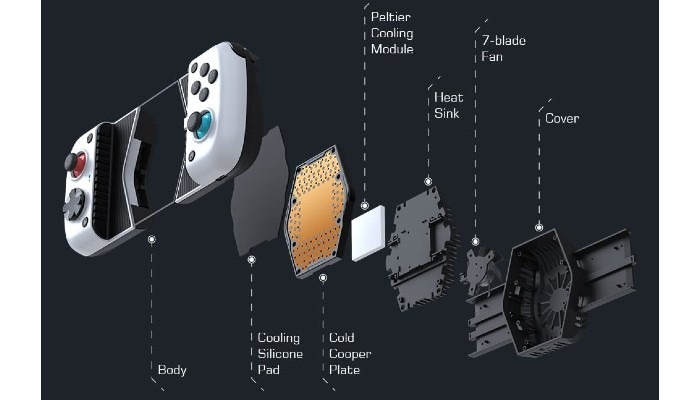 Peltier Cooling Module

7-blade Fan

Heat Sink

Cover

Body

Cooling Silicone Pad

Cold Cooper Plate