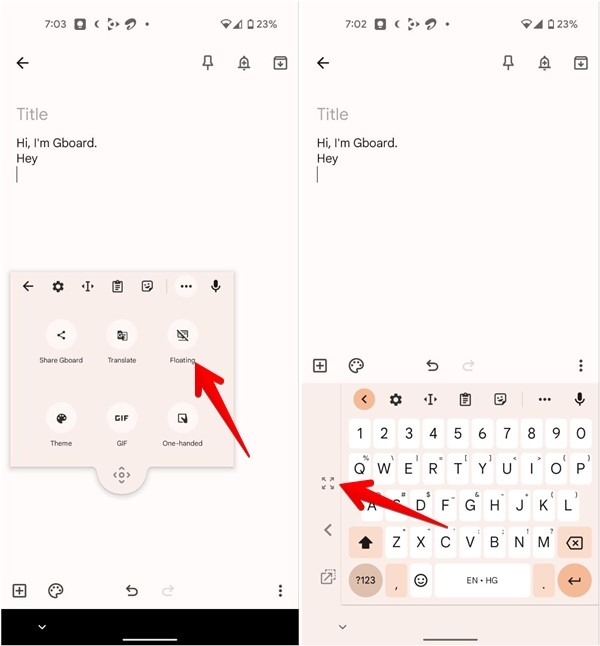 7:03 23%

Title

Hi, I'm Gboard.
Hey

Share Gboard
Translate
Floating
Theme
GIF
GIF
One-handed

7:02 23%

Title

Hi, I'm Gboard.
Hey

1 2 3 4 5 6 7 8 9 0
Q W E R T Y U I O P
A S D F G H J K L
Z X C V B N M
?123 , EN • HG .