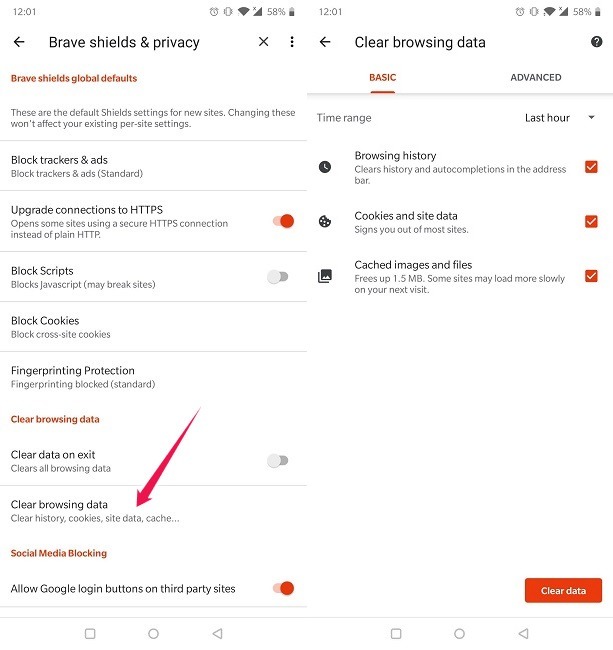 12:01 58%

Brave shields & privacy

Brave shields global defaults

These are the default Shields settings for new sites. Changing these won't affect your existing per-site settings.

Block trackers & ads
Block trackers & ads (Standard)

Upgrade connections to HTTPS
Opens some sites using a secure HTTPS connection instead of plain HTTP.

Block Scripts
Blocks Javascript (may break sites)

Block Cookies
Block cross-site cookies

Fingerprinting Protection
Fingerprinting blocked (standard)

Clear browsing data

Clear data on exit
Clears all browsing data

Clear browsing data
Clear history, cookies, site data, cache...

Social Media Blocking

Allow Google login buttons on third party sites

12:01 58%

Clear browsing data

BASIC

ADVANCED

Time range

Last hour

Browsing history
Clears history and autocompletions in the address bar.

Cookies and site data
Signs you out of most sites.

Cached images and files
Frees up 1.5 MB. Some sites may load more slowly on your next visit.

Clear data