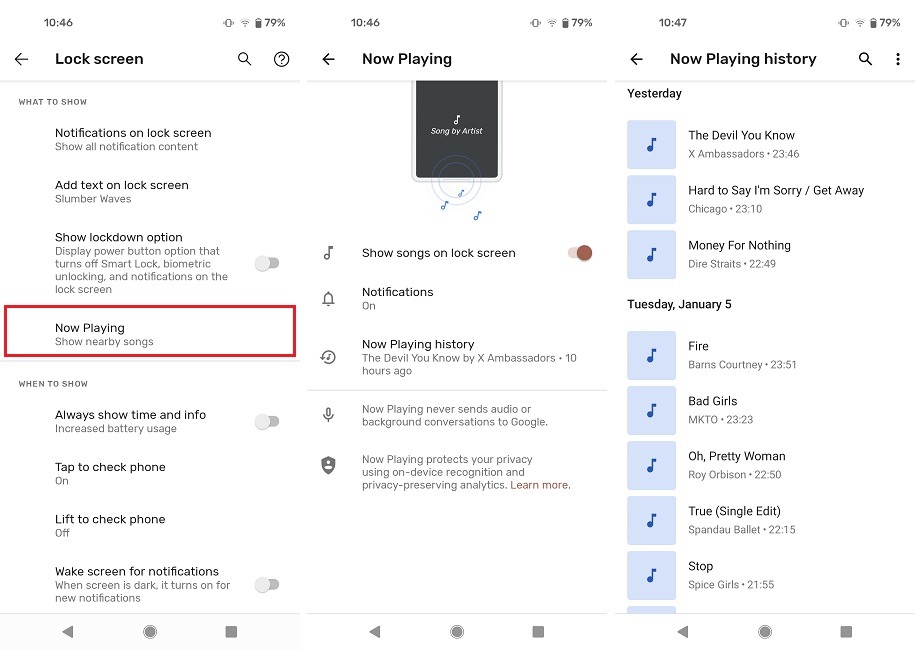 10:46 79%

Lock screen

WHAT TO SHOW

Notifications on lock screen
Show all notification content

Add text on lock screen
Slumber Waves

Show lockdown option
Display power button option that turns off Smart Lock, biometric unlocking, and notifications on the lock screen

Now Playing
Show nearby songs

WHEN TO SHOW

Always show time and info
Increased battery usage

Tap to check phone
On

Lift to check phone
Off

Wake screen for notifications
When screen is dark, it turns on for new notifications

10:46 79%

Now Playing

Song by Artist

Show songs on lock screen

Notifications
On

Now Playing history
The Devil You Know by X Ambassadors • 10 hours ago

Now Playing never sends audio or background conversations to Google.

Now Playing protects your privacy using on-device recognition and privacy-preserving analytics. Learn more.

10:47 79%

Now Playing history

Yesterday

The Devil You Know
X Ambassadors • 23:46

Hard to Say I'm Sorry / Get Away
Chicago • 23:10

Money For Nothing
Dire Straits • 22:49

Tuesday, January 5

Fire
Barns Courtney • 23:51

Bad Girls
MKTO • 23:23

Oh, Pretty Woman
Roy Orbison • 22:50

True (Single Edit)
Spandau Ballet • 22:15

Stop
Spice Girls • 21:55