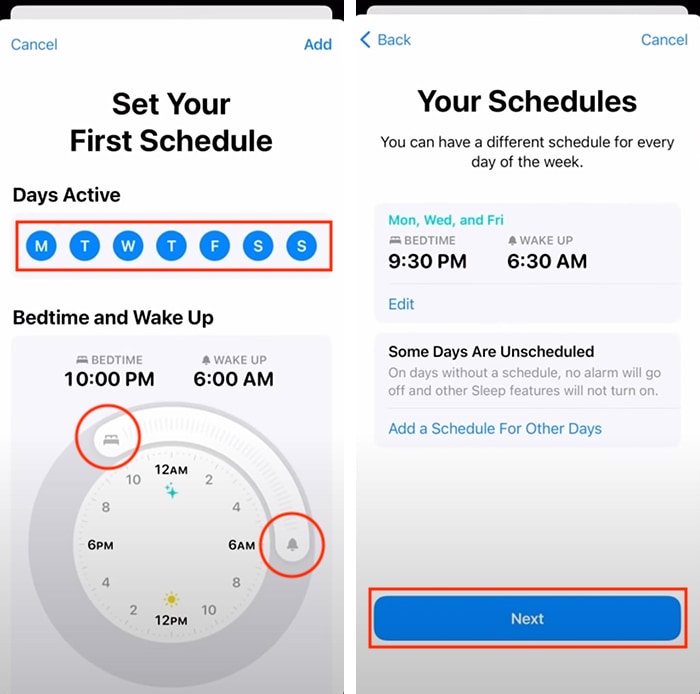 Cancel Add

Set Your First Schedule

Days Active

M T W T F S S

Bedtime and Wake Up

BEDTIME 10:00 PM

WAKE UP 6:00 AM

12AM
2
4
6AM
8
10
12PM
2
4
6PM
8
10

Back Cancel

Your Schedules

You can have a different schedule for every day of the week.

Mon, Wed, and Fri

BEDTIME 9:30 PM

WAKE UP 6:30 AM

Edit

Some Days Are Unscheduled

On days without a schedule, no alarm will go off and other Sleep features will not turn on.

Add a Schedule For Other Days

Next