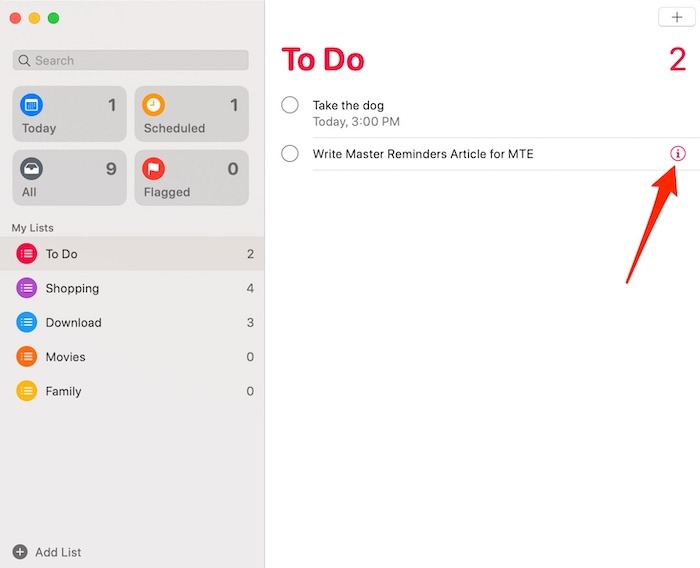 Search

1
Today

1
Scheduled

9
All

0
Flagged

My Lists

To Do 2

Shopping 4

Download 3

Movies 0

Family 0

Add List

+

To Do

2

Take the dog
Today, 3:00 PM

Write Master Reminders Article for MTE