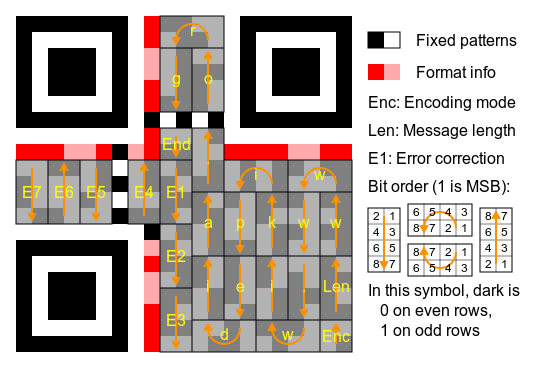 r
g
o
End
E7
E6
E5
E4
E1
i
w
a
p
k
w
w
E2
i
e
i
.
Len
E3
d
w
Enc

Fixed patterns
Format info
Enc: Encoding mode
Len: Message length
E1: Error correction
Bit order (1 is MSB):

| 2 | 1 |
|---|---|
| 4 | 3 |
| 6 | 5 |
| 8 | 7 |

| 6 | 5 | 4 | 3 |
|---|---|---|---|
| 8 | 7 | 2 | 1 |

| 8 | 7 | 2 | 1 |
|---|---|---|---|
| 6 | 5 | 4 | 3 |

| 8 | 7 |
|---|---|
| 6 | 5 |
| 4 | 3 |
| 2 | 1 |

In this symbol, dark is 0 on even rows, 1 on odd rows