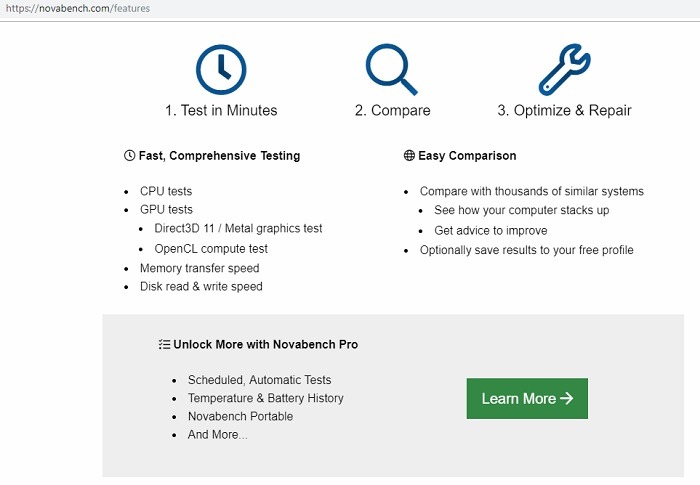 https://novabench.com/features

1. Test in Minutes

2. Compare

3. Optimize & Repair

Fast, Comprehensive Testing

- CPU tests
- GPU tests
  - Direct3D 11 / Metal graphics test
  - OpenCL compute test
- Memory transfer speed
- Disk read & write speed

Easy Comparison

- Compare with thousands of similar systems
  - See how your computer stacks up
  - Get advice to improve
- Optionally save results to your free profile

Unlock More with Novabench Pro

- Scheduled, Automatic Tests
- Temperature & Battery History
- Novabench Portable
- And More...

Learn More →