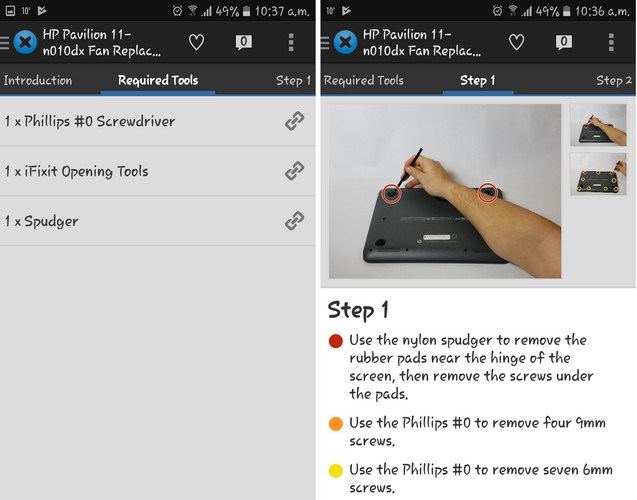 10° 49% 10:37 a.m.

HP Pavilion 11-n010dx Fan Replac...

0

Introduction Required Tools Step 1

1 x Phillips #0 Screwdriver

1 x iFixit Opening Tools

1 x Spudger

10° 49% 10:36 a.m.

HP Pavilion 11-n010dx Fan Replac...

0

Required Tools Step 1 Step 2

Step 1

Use the nylon spudger to remove the rubber pads near the hinge of the screen, then remove the screws under the pads.

Use the Phillips #0 to remove four 9mm screws.

Use the Phillips #0 to remove seven 6mm screws.