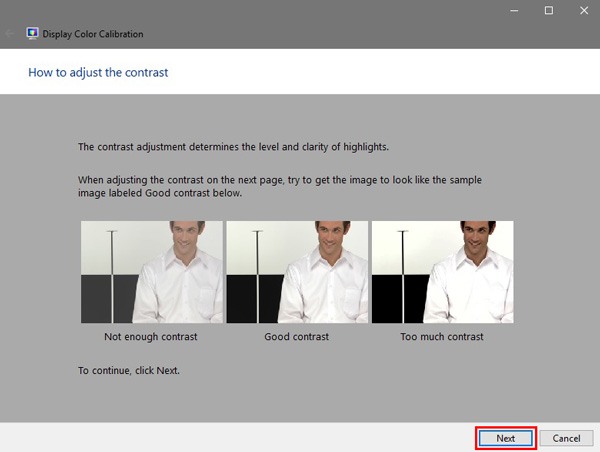 Display Color Calibration

How to adjust the contrast

The contrast adjustment determines the level and clarity of highlights.

When adjusting the contrast on the next page, try to get the image to look like the sample image labeled Good contrast below.

Not enough contrast

Good contrast

Too much contrast

To continue, click Next.

Next

Cancel