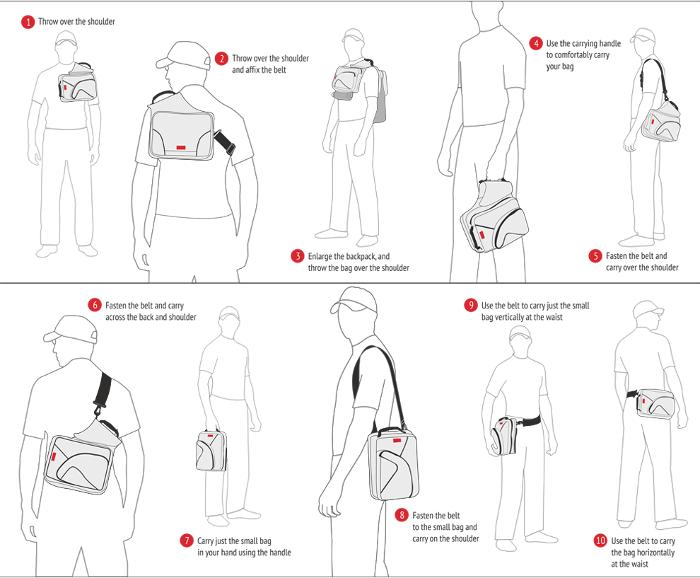 1 Throw over the shoulder

2 Throw over the shoulder and affix the belt

3 Enlarge the backpack, and throw the bag over the shoulder

4 Use the carrying handle to comfortably carry your bag

5 Fasten the belt and carry over the shoulder

6 Fasten the belt and carry across the back and shoulder

7 Carry just the small bag in your hand using the handle

8 Fasten the belt to the small bag and carry on the shoulder

9 Use the belt to carry just the small bag vertically at the waist

10 Use the belt to carry the bag horizontally at the waist